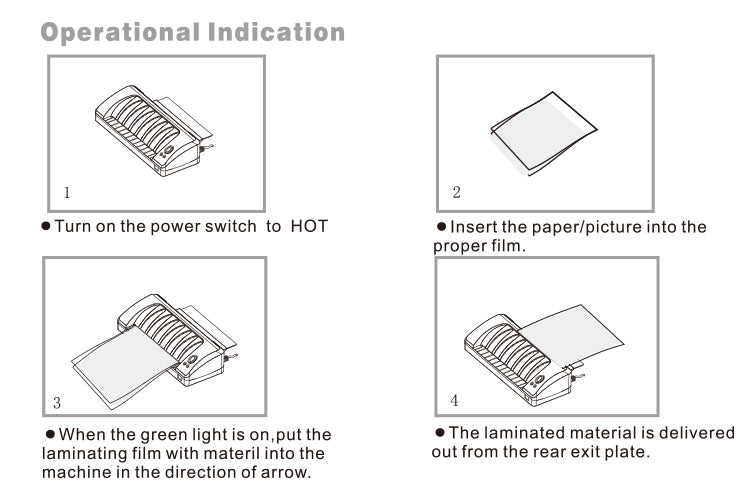 Operational Indication

1

● Turn on the power switch to HOT

2

● Insert the paper/picture into the proper film.

3

● When the green light is on,put the laminating film with materil into the machine in the direction of arrow.

4

● The laminated material is delivered out from the rear exit plate.